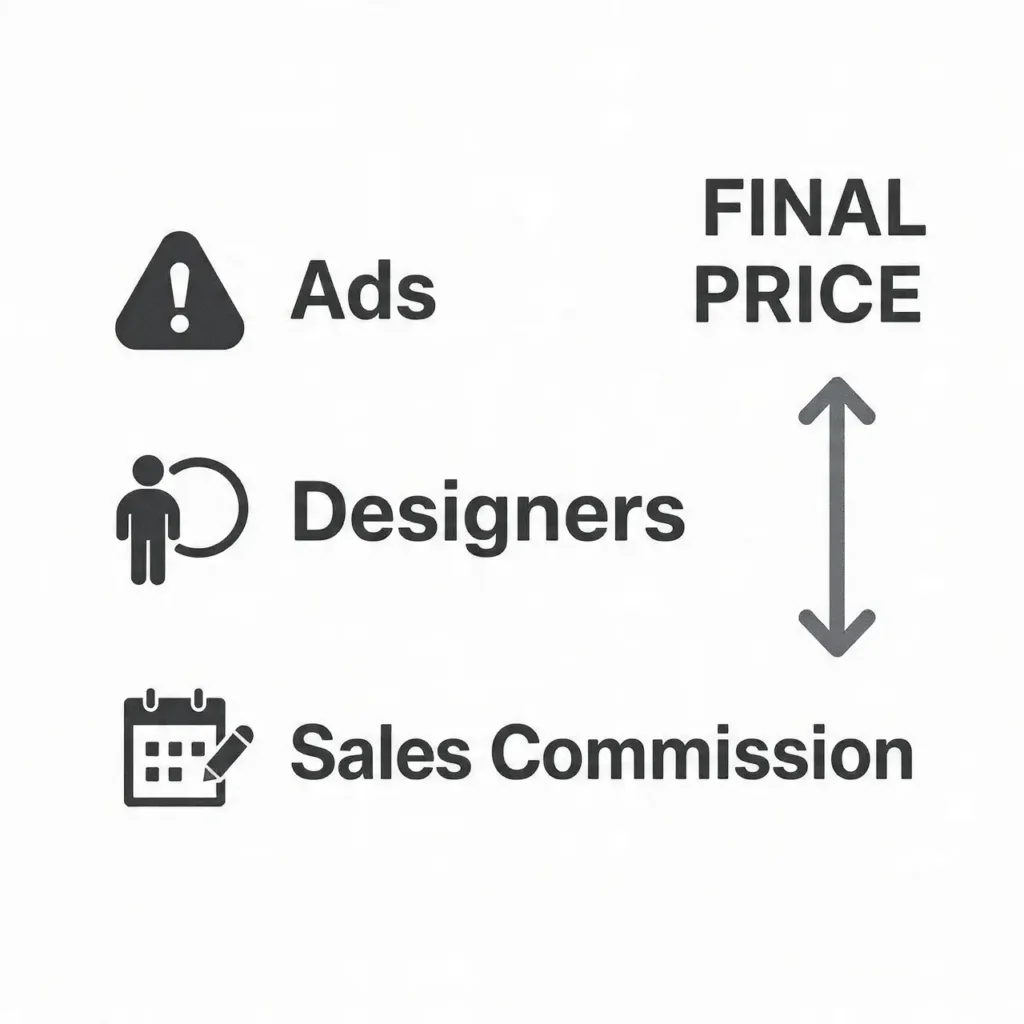 FINAL PRICE

Ads

Designers

Sales Commission